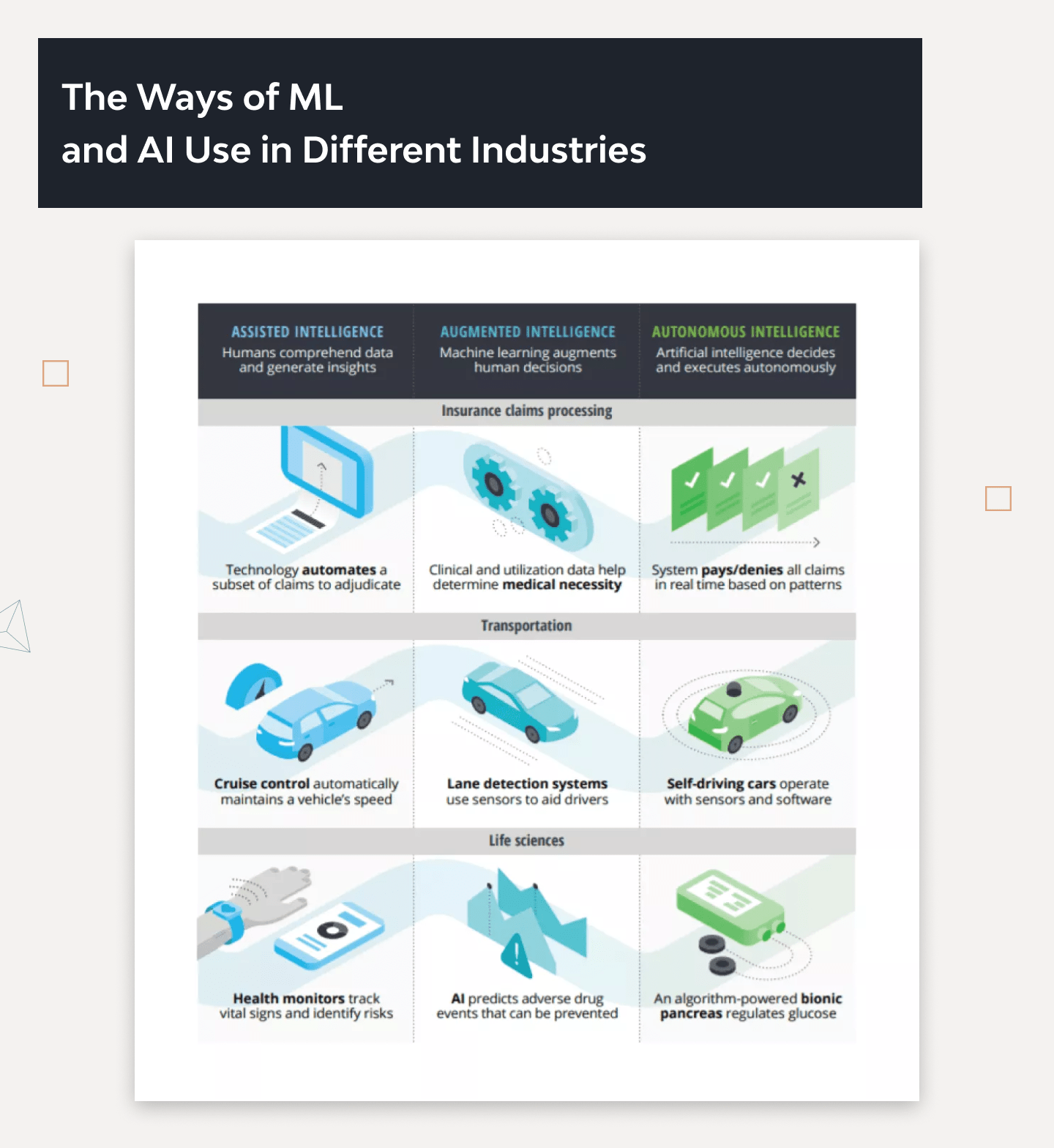 The Ways of ML
and AI Use in Different Industries

ASSISTED INTELLIGENCE
Humans comprehend data and generate insights

AUGMENTED INTELLIGENCE
Machine learning augments human decisions

AUTONOMOUS INTELLIGENCE
Artificial intelligence decides and executes autonomously

Insurance claims processing

Technology automates a subset of claims to adjudicate

Clinical and utilization data help determine medical necessity

System pays/denies all claims in real time based on patterns

Transportation

Cruise control automatically maintains a vehicle's speed

Lane detection systems use sensors to aid drivers

Self-driving cars operate with sensors and software

Life sciences

Health monitors track vital signs and identify risks

AI predicts adverse drug events that can be prevented

An algorithm-powered bionic pancreas regulates glucose